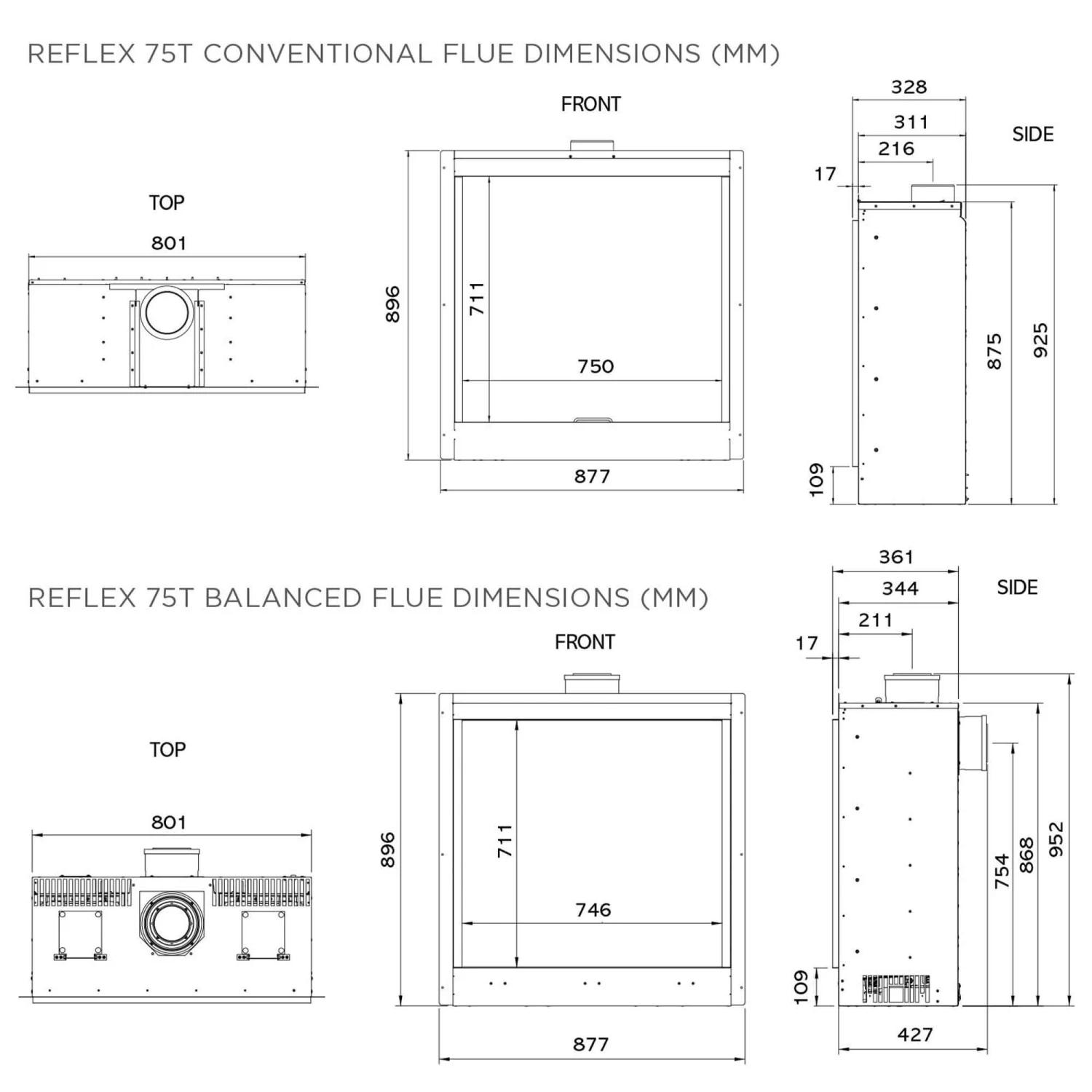 REFLEX 75T CONVENTIONAL FLUE DIMENSIONS (MM)

TOP

801

FRONT

896

711

750

877

328

311

216

17

SIDE

875

925

109

REFLEX 75T BALANCED FLUE DIMENSIONS (MM)

TOP

801

FRONT

896

711

746

877

361

344

211

17

SIDE

754

868

952

109

427